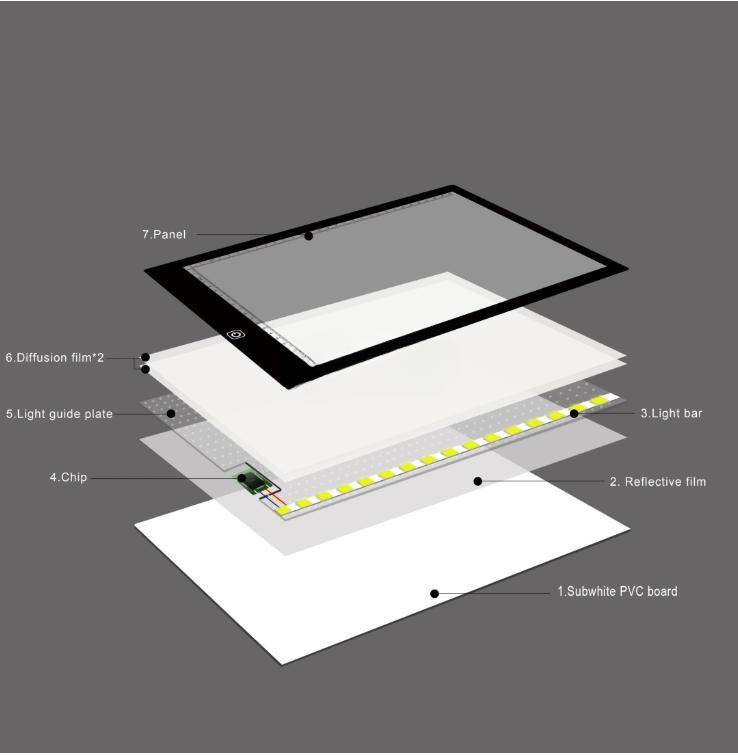 7.Panel

6.Diffusion film*2

5.Light guide plate

3.Light bar

4.Chip

2. Reflective film

1.Subwhite PVC board