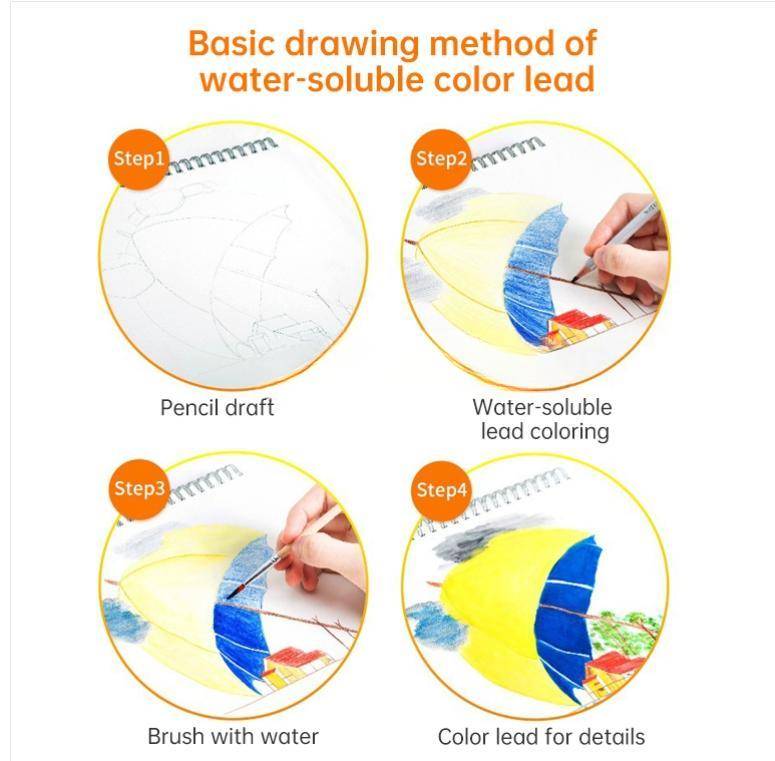 Basic drawing method of water-soluble color lead

Step1

Pencil draft

Step2

Water-soluble lead coloring

Step3

Brush with water

Step4

Color lead for details