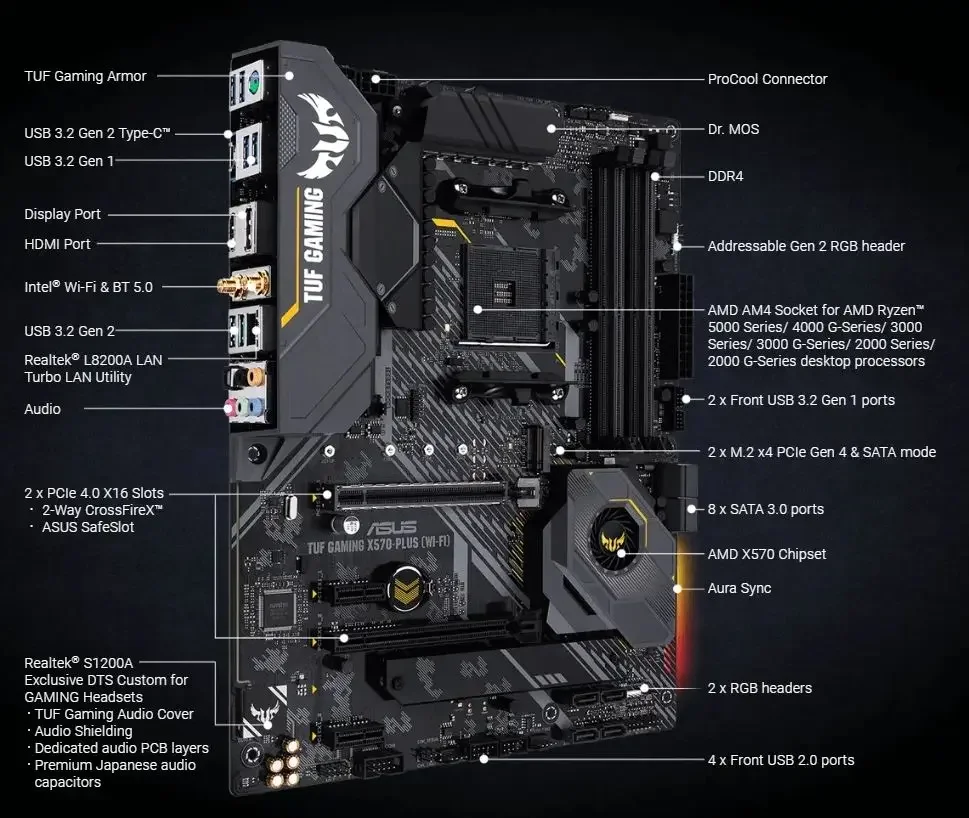 TUF Gaming Armor

USB 3.2 Gen 2 Type-C™

USB 3.2 Gen 1

Display Port

HDMI Port

Intel® Wi-Fi & BT 5.0

USB 3.2 Gen 2

Realtek® L8200A LAN
Turbo LAN Utility

Audio

2 x PCIe 4.0 X16 Slots
· 2-Way CrossFireX™
· ASUS SafeSlot

Realtek® S1200A
Exclusive DTS Custom for GAMING Headsets
· TUF Gaming Audio Cover
· Audio Shielding
· Dedicated audio PCB layers
· Premium Japanese audio capacitors

TUF GAMING

ASUS
TUF GAMING X570-PLUS (WI-FI)

ProCool Connector

Dr. MOS

DDR4

Addressable Gen 2 RGB header

AMD AM4 Socket for AMD Ryzen™ 5000 Series/ 4000 G-Series/ 3000 Series/ 3000 G-Series/ 2000 Series/ 2000 G-Series desktop processors

2 x Front USB 3.2 Gen 1 ports

2 x M.2 x4 PCIe Gen 4 & SATA mode

8 x SATA 3.0 ports

AMD X570 Chipset

Aura Sync

2 x RGB headers

4 x Front USB 2.0 ports